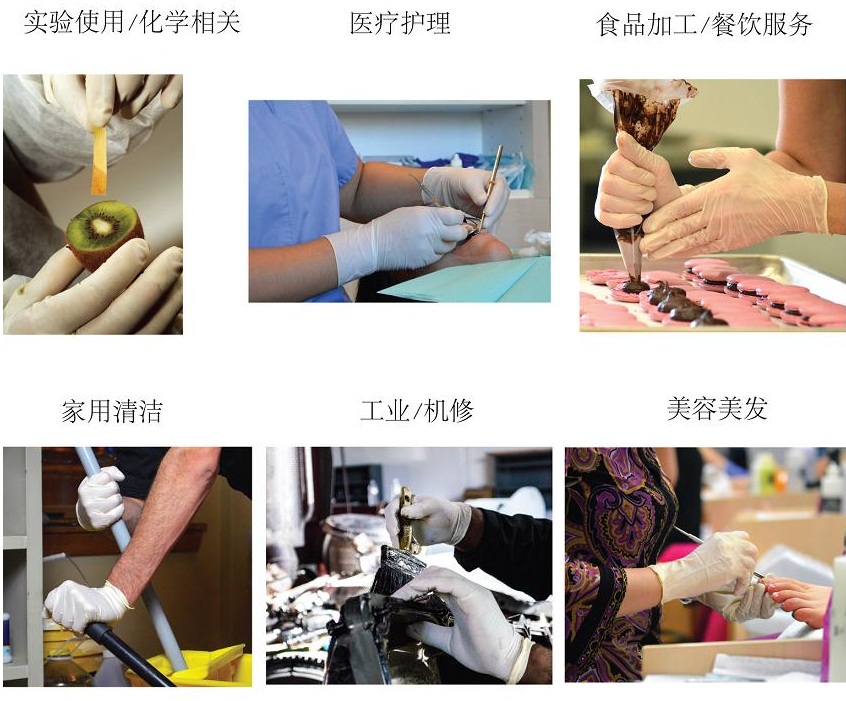 实验使用/化学相关

医疗护理

食品加工/餐饮服务

家用清洁

工业/机修

美容美发